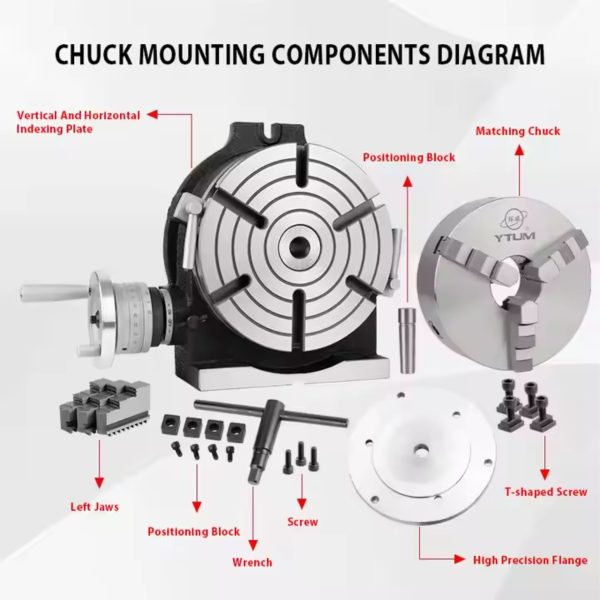 CHUCK MOUNTING COMPONENTS DIAGRAM

Vertical And Horizontal Indexing Plate

Positioning Block

Matching Chuck

YTUM

Left Jaws

Positioning Block

Wrench

Screw

T-shaped Screw

High Precision Flange